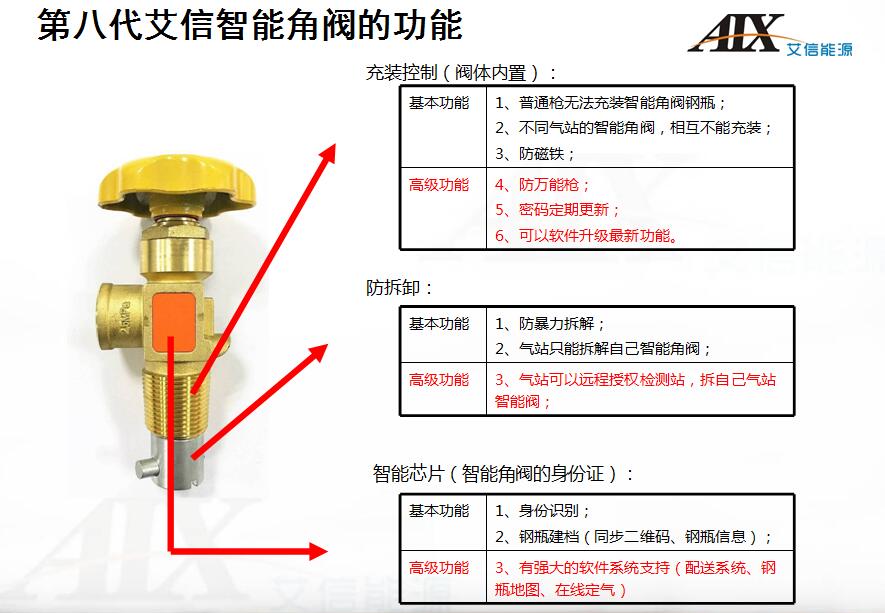 第八代艾信智能角阀的功能

AIX 艾信能源

充装控制（阀体内置）：

| 基本功能 | 1、普通枪无法充装智能角阀钢瓶；<br>2、不同气站的智能角阀，相互不能充装；<br>3、防磁铁； |
|---|---|
| 高级功能 | 4、防万能枪；<br>5、密码定期更新；<br>6、可以软件升级最新功能。 |

防拆卸：

| 基本功能 | 1、防暴力拆解；<br>2、气站只能拆解自己智能角阀； |
|---|---|
| 高级功能 | 3、气站可以远程授权检测站，拆自己气站智能阀； |

智能芯片（智能角阀的身份证）：

| 基本功能 | 1、身份识别；<br>2、钢瓶建档（同步二维码、钢瓶信息）； |
|---|---|
| 高级功能 | 3、有强大的软件系统支持（配送系统、钢瓶地图、在线定气） |

25MPa

AIX 艾信能源